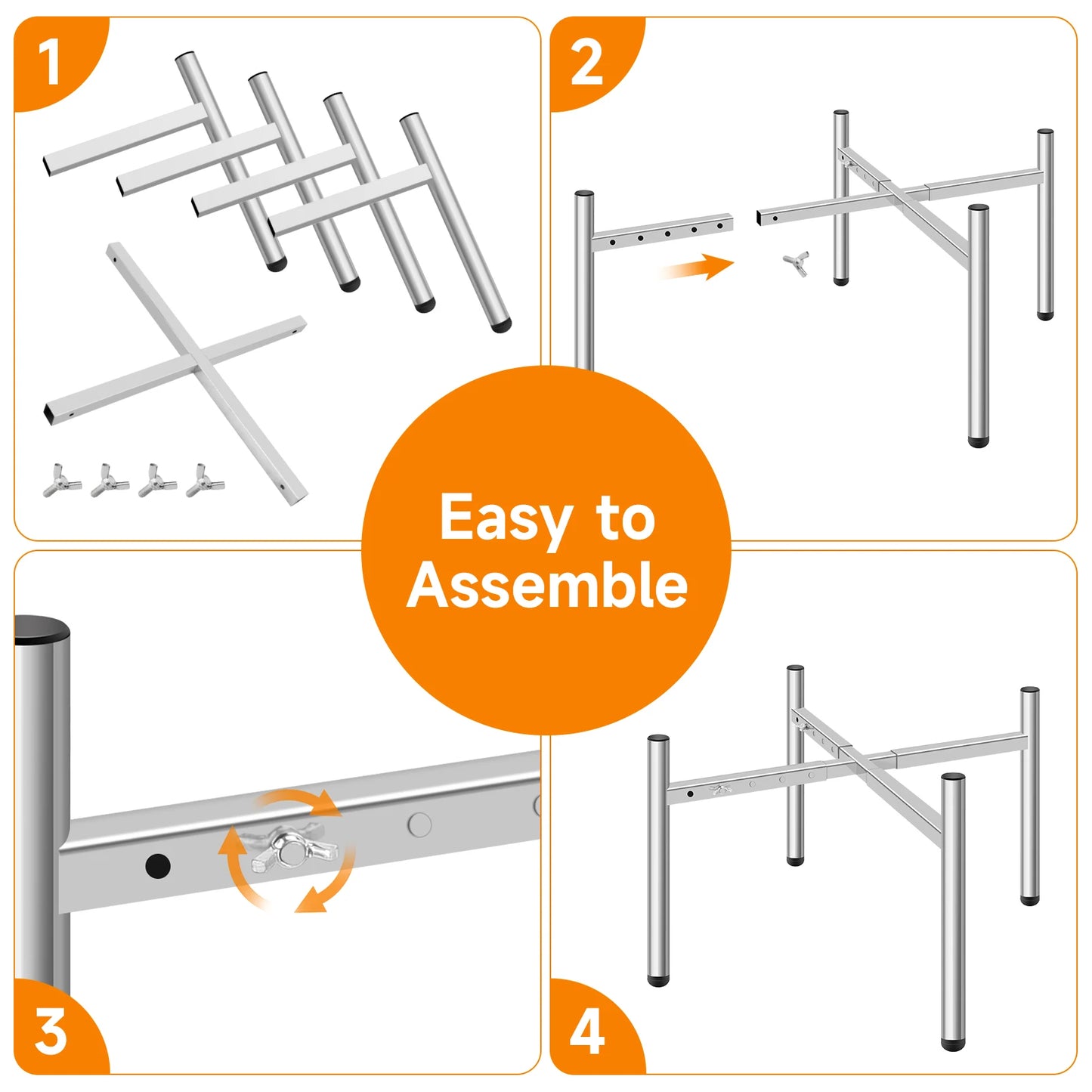 1

2

Easy to Assemble

3

4